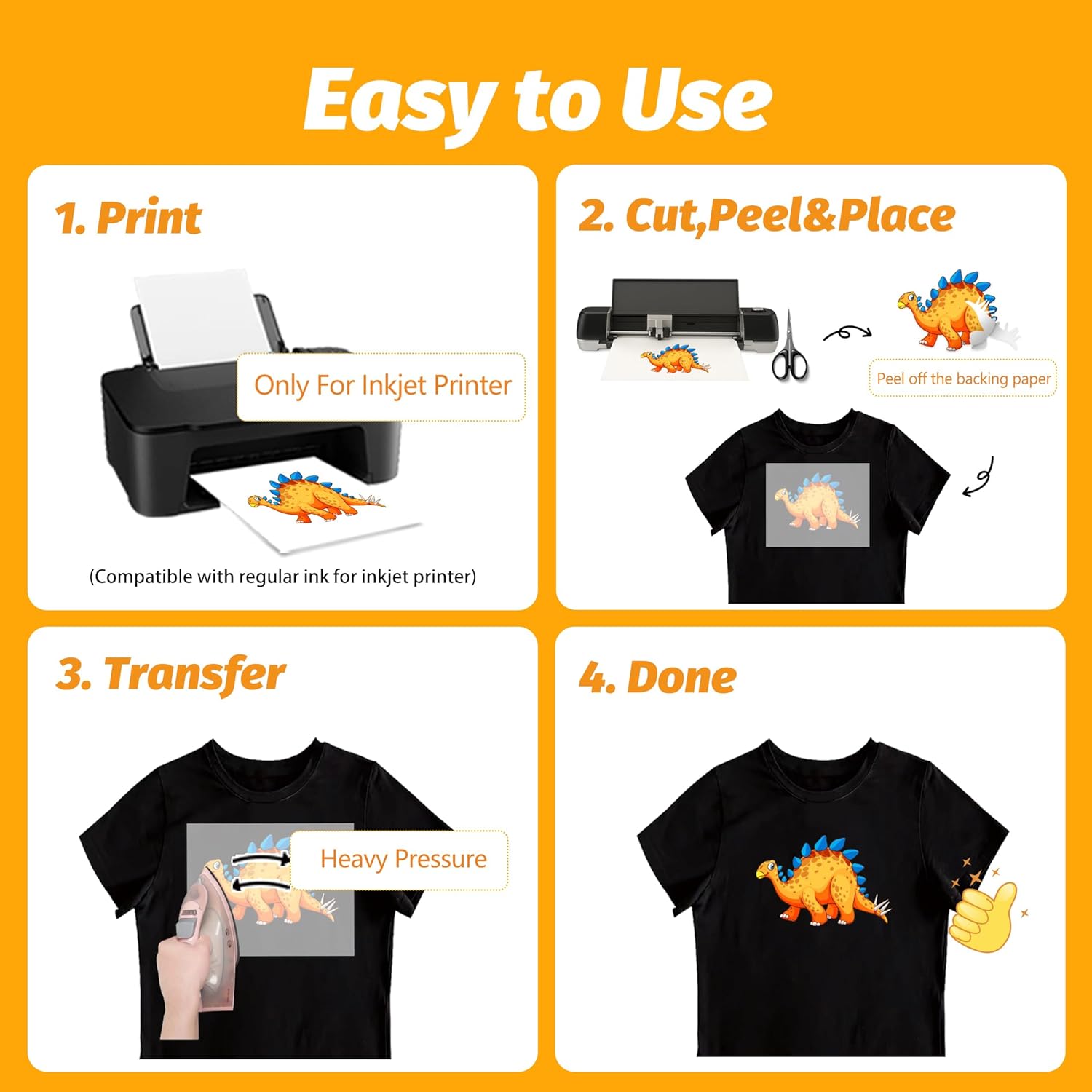 Easy to Use

1. Print

Only For Inkjet Printer

(Compatible with regular ink for inkjet printer)

2. Cut,Peel&Place

Peel off the backing paper

3. Transfer

Heavy Pressure

4. Done